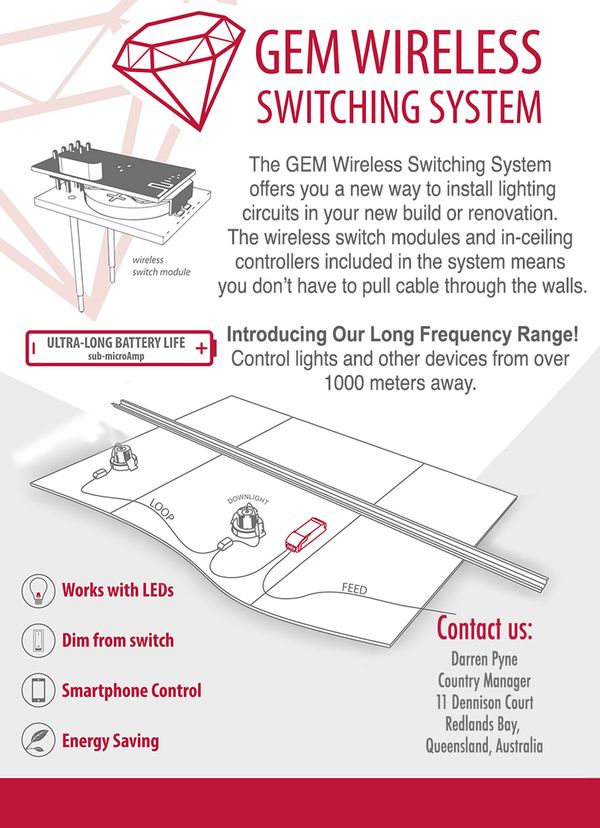 GEM WIRELESS SWITCHING SYSTEM

wireless switch module

The GEM Wireless Switching System offers you a new way to install lighting circuits in your new build or renovation. The wireless switch modules and in-ceiling controllers included in the system means you don't have to pull cable through the walls.

ULTRA-LONG BATTERY LIFE sub-microAmp

Introducing Our Long Frequency Range! Control lights and other devices from over 1000 meters away.

LOOP

DOWNLIGHT

FEED

Works with LEDs

Dim from switch

Smartphone Control

Energy Saving

Contact us:

Darren Pyne
Country Manager
11 Dennison Court
Redlands Bay,
Queensland, Australia