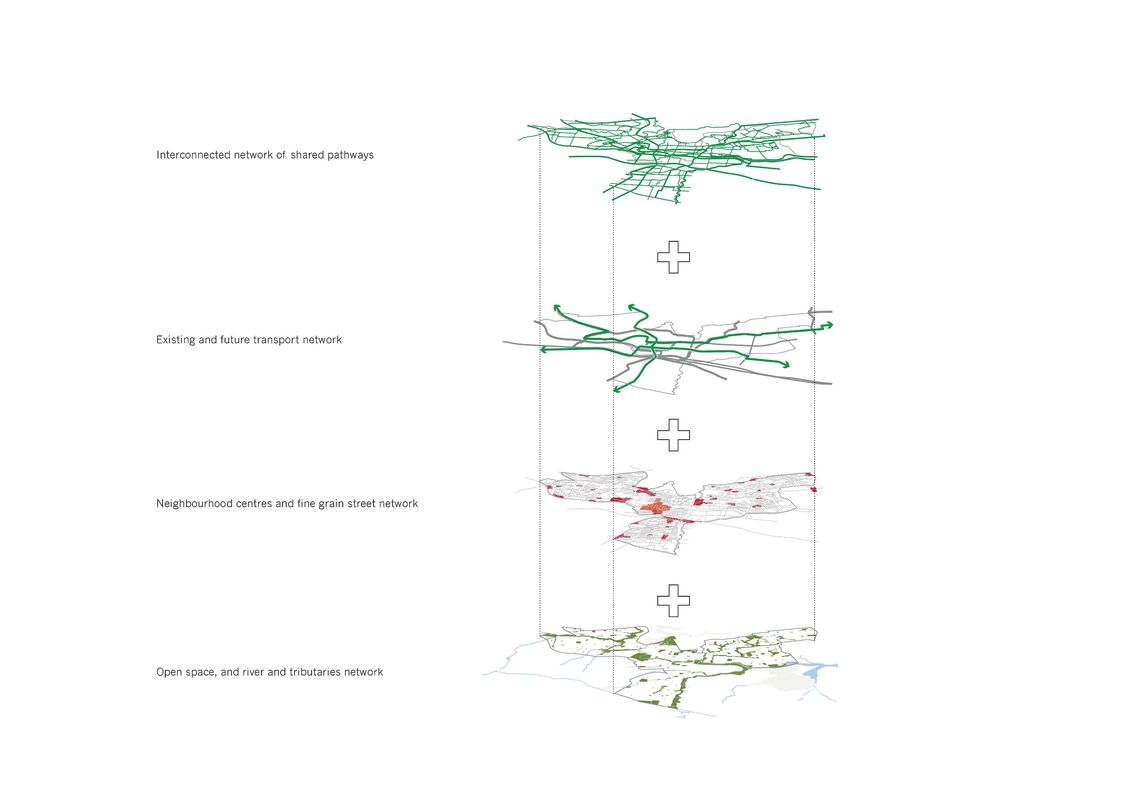 Interconnected network of shared pathways

Existing and future transport network

Neighbourhood centres and fine grain street network

Open space, and river and tributaries network